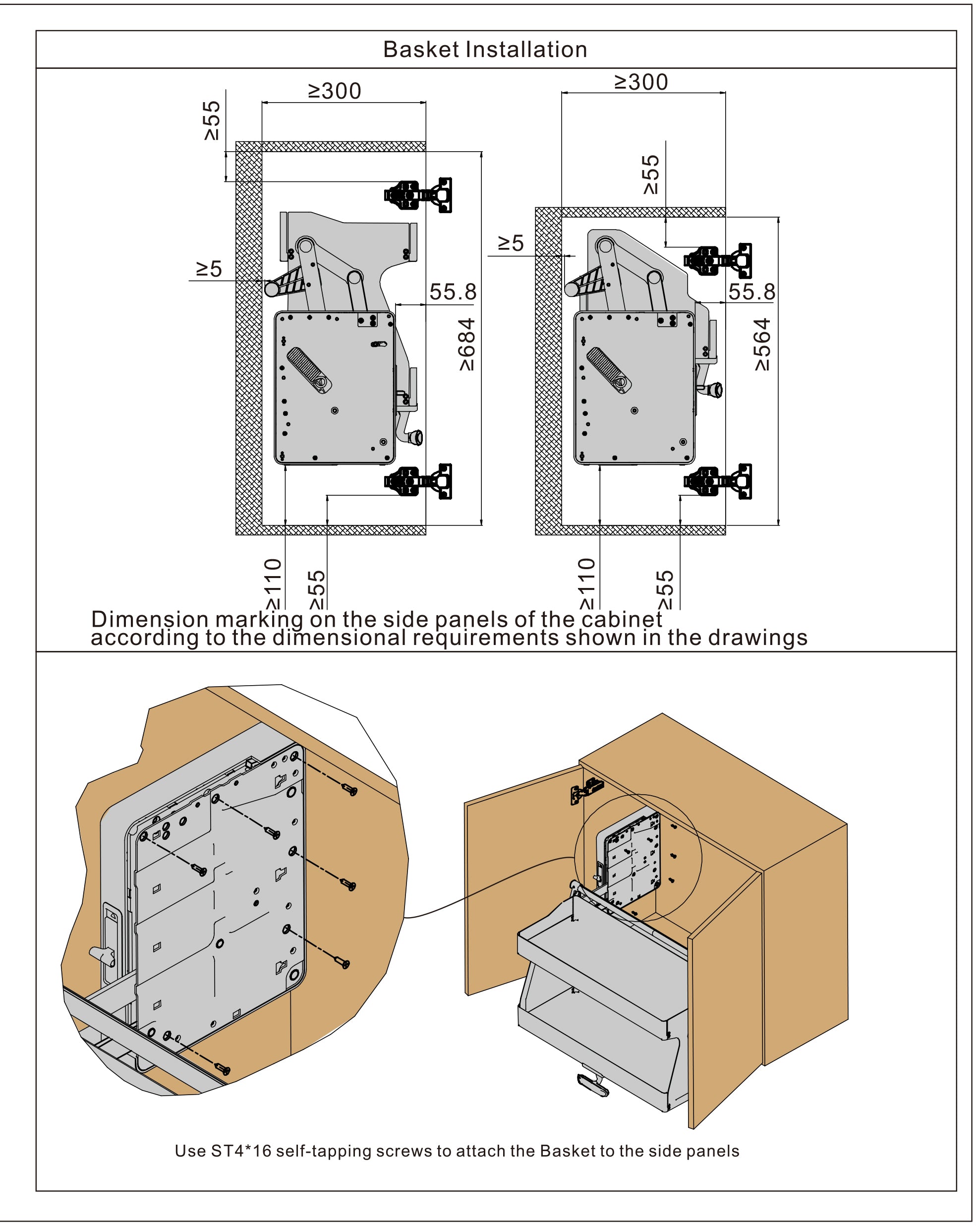 Basket Installation

≥300

≥55

≥5

55.8

≥684

≥110

≥55

≥300

≥55

≥5

55.8

≥564

≥110

≥55

Dimension marking on the side panels of the cabinet according to the dimensional requirements shown in the drawings

Use ST4*16 self-tapping screws to attach the Basket to the side panels