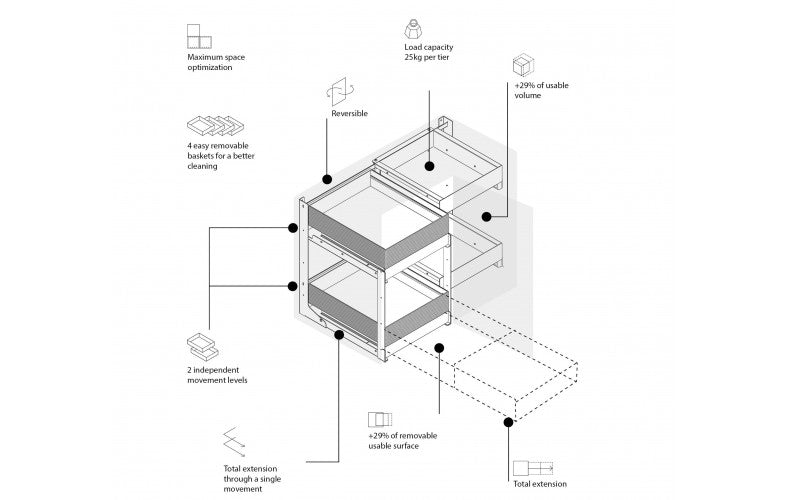 Maximum space optimization

Load capacity 25kg per tier

+29% of usable volume

Reversible

4 easy removable baskets for a better cleaning

2 independent movement levels

+29% of removable usable surface

Total extension through a single movement

Total extension