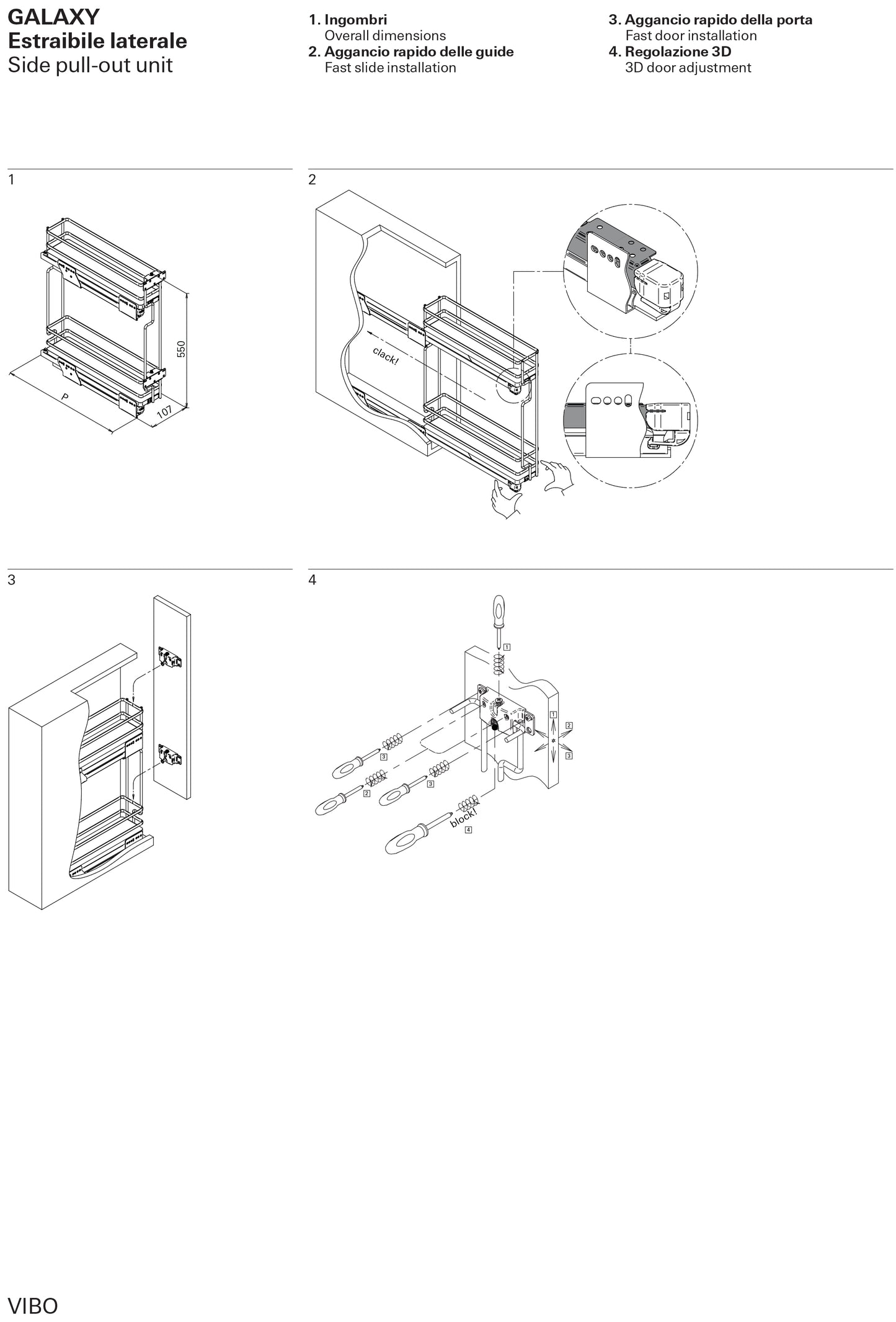 GALAXY
Estraibile laterale
Side pull-out unit

1. Ingombri
Overall dimensions
2. Aggancio rapido delle guide
Fast slide installation

3. Aggancio rapido della porta
Fast door installation
4. Regolazione 3D
3D door adjustment

1

550
P
107

2

clack!

3

4

1
1
2
3
3
2
3
block!
4

VIBO